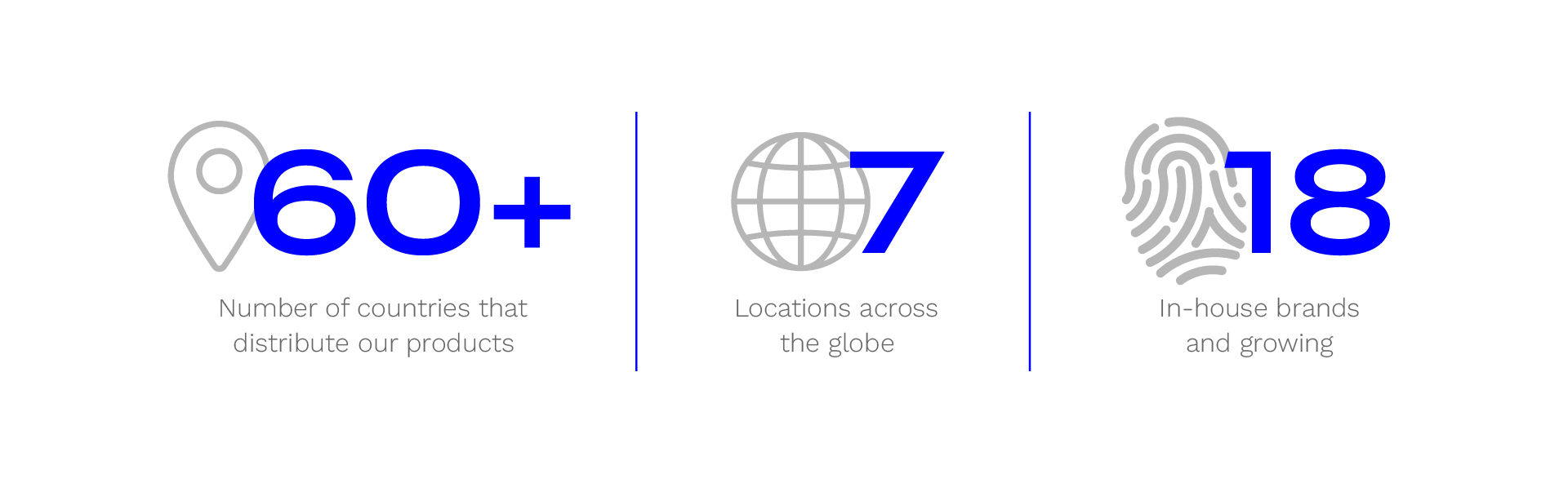 60+

Number of countries that distribute our products

7

Locations across the globe

18

In-house brands and growing